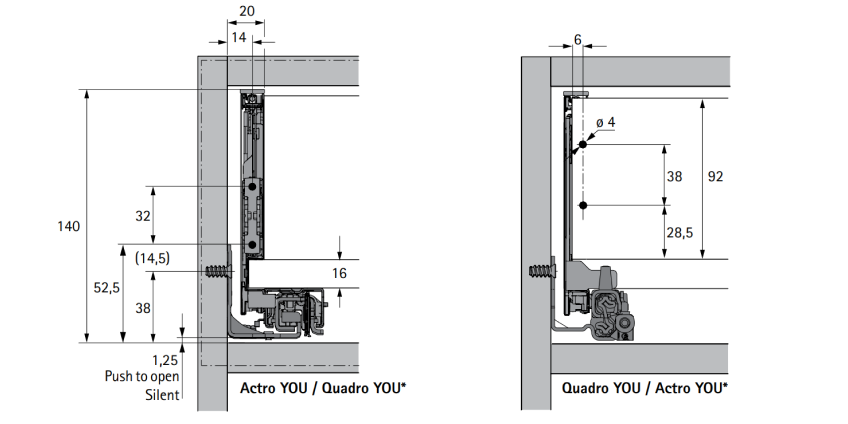 20
14
140
32
(14,5)
52,5
38
16
1,25
Push to open
Silent
Actro YOU / Quadro YOU*

6
ø 4
38
92
28,5
Quadro YOU / Actro YOU*