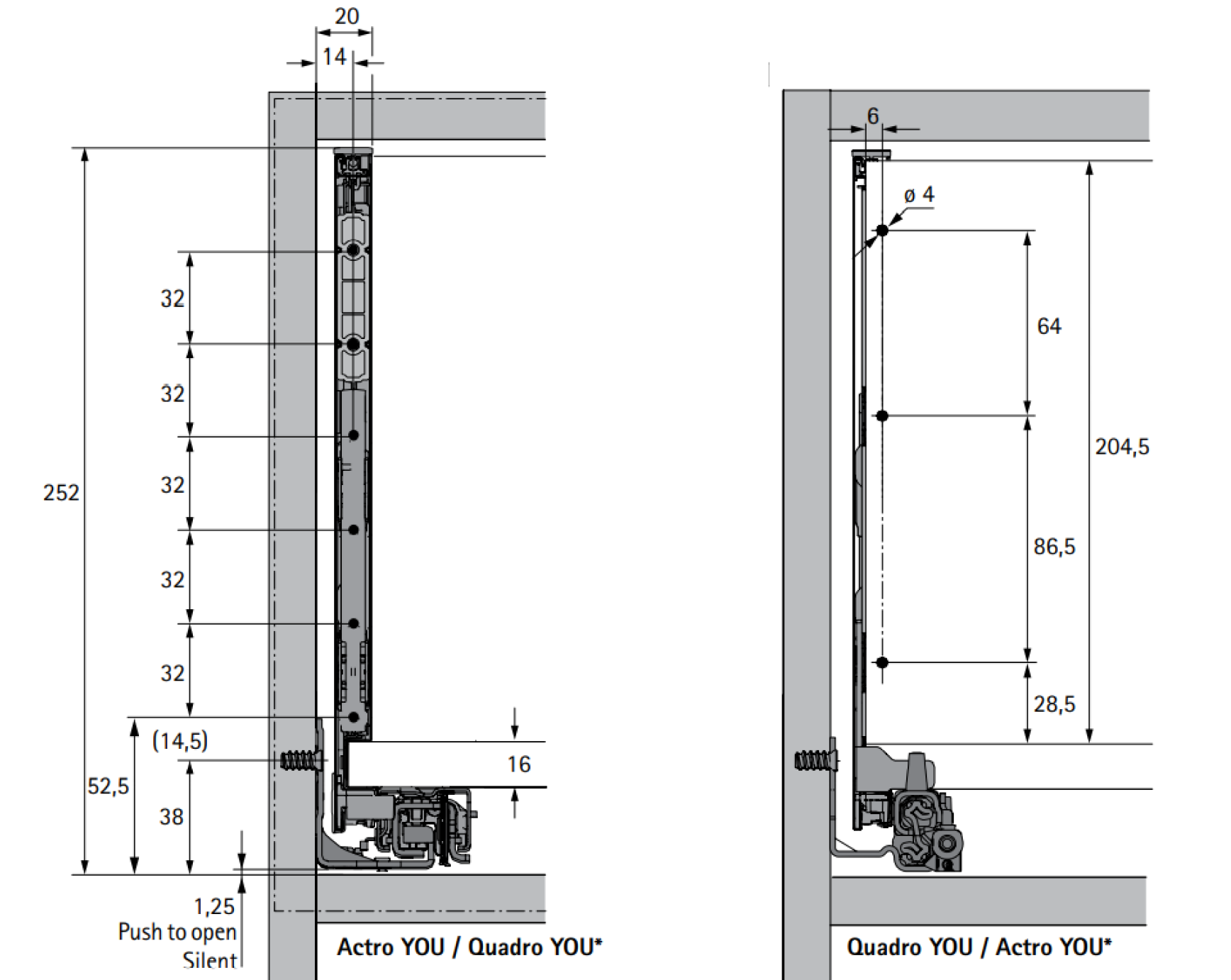 20
14
252
32
32
32
32
32
(14,5)
52,5
38
16
1,25
Push to open
Silent
Actro YOU / Quadro YOU*

6
ø 4
64
204,5
86,5
28,5
Quadro YOU / Actro YOU*